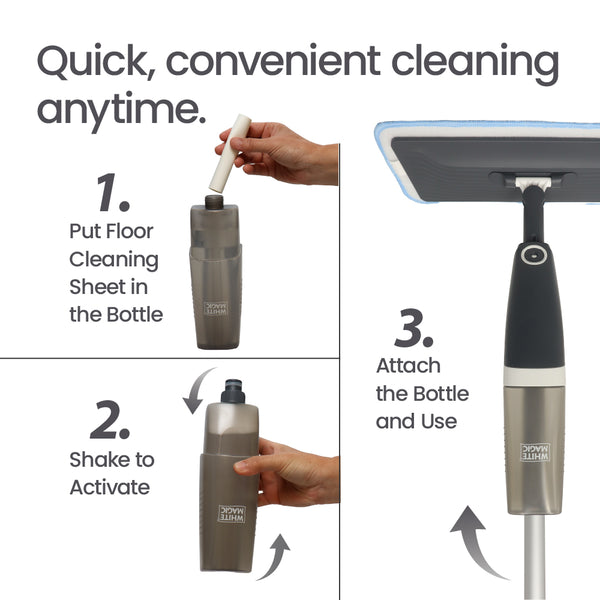 Quick, convenient cleaning anytime.

1.
Put Floor Cleaning Sheet in the Bottle

WHITE MAGIC

2.
Shake to Activate

WHITE MAGIC

3.
Attach the Bottle and Use

WHITE MAGIC