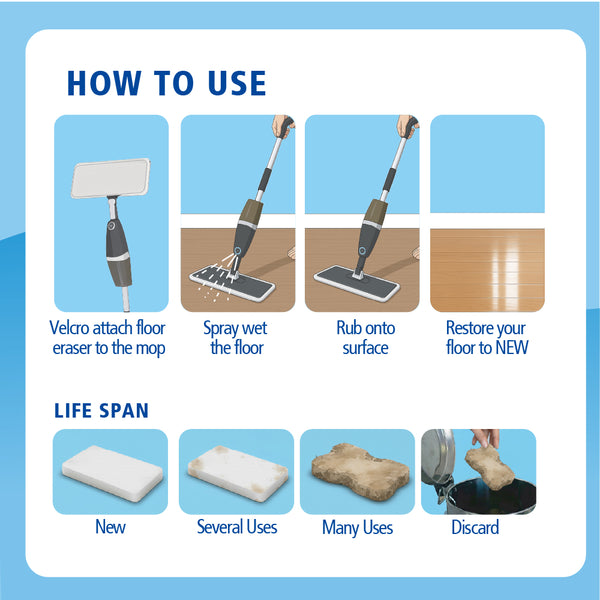 HOW TO USE

Velcro attach floor eraser to the mop

Spray wet the floor

Rub onto surface

Restore your floor to NEW

LIFE SPAN

New

Several Uses

Many Uses

Discard