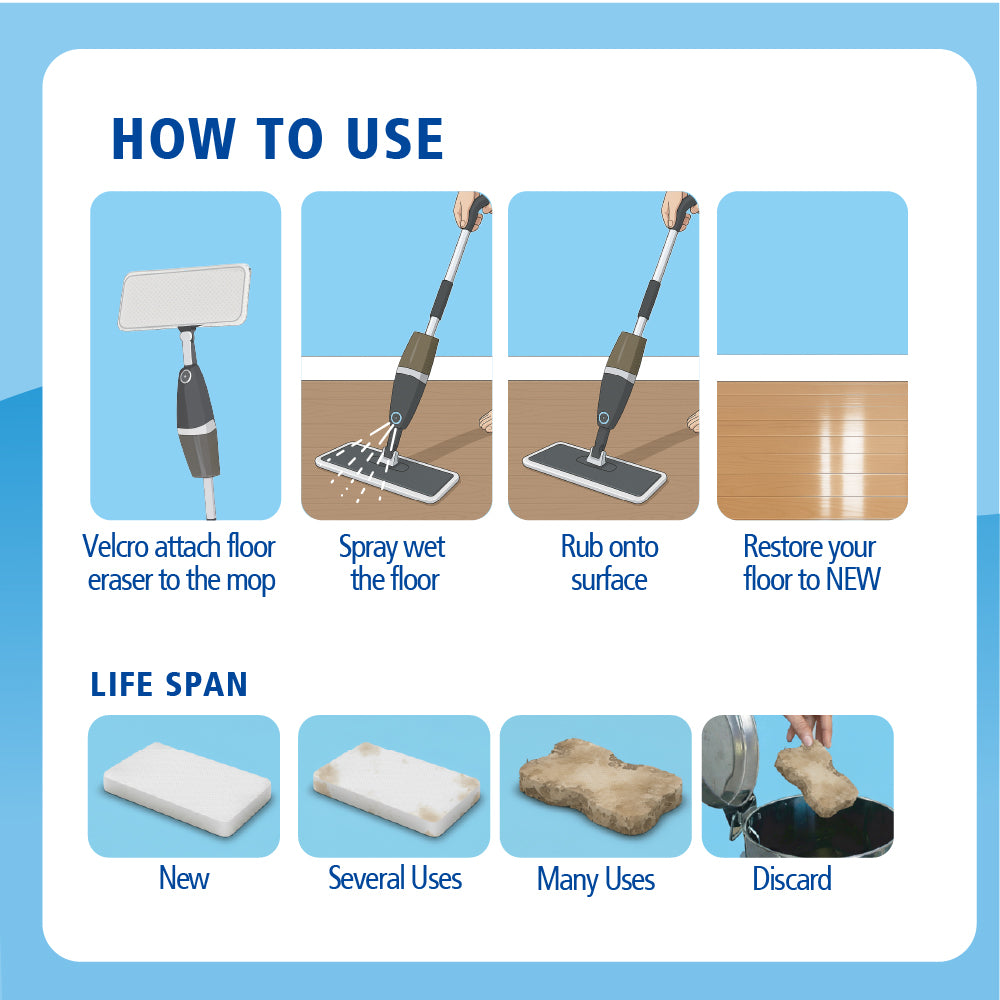 HOW TO USE

Velcro attach floor eraser to the mop

Spray wet the floor

Rub onto surface

Restore your floor to NEW

LIFE SPAN

New

Several Uses

Many Uses

Discard