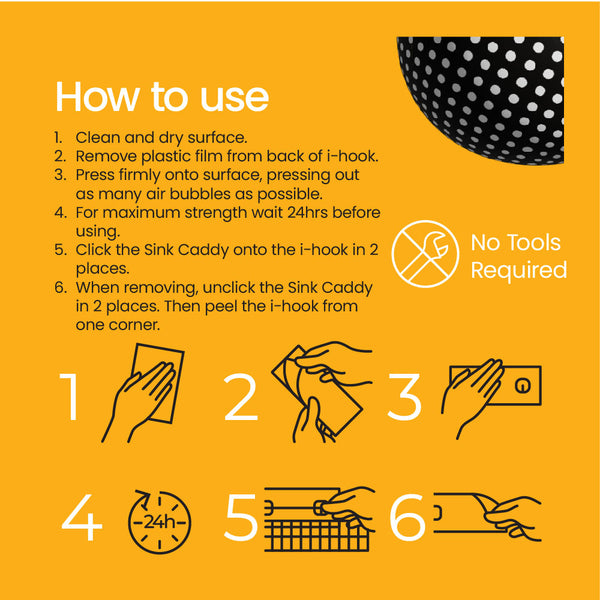 How to use

1. Clean and dry surface.
2. Remove plastic film from back of i-hook.
3. Press firmly onto surface, pressing out as many air bubbles as possible.
4. For maximum strength wait 24hrs before using.
5. Click the Sink Caddy onto the i-hook in 2 places.
6. When removing, unclick the Sink Caddy in 2 places. Then peel the i-hook from one corner.

No Tools Required

1 2 3

4 24h 5 6