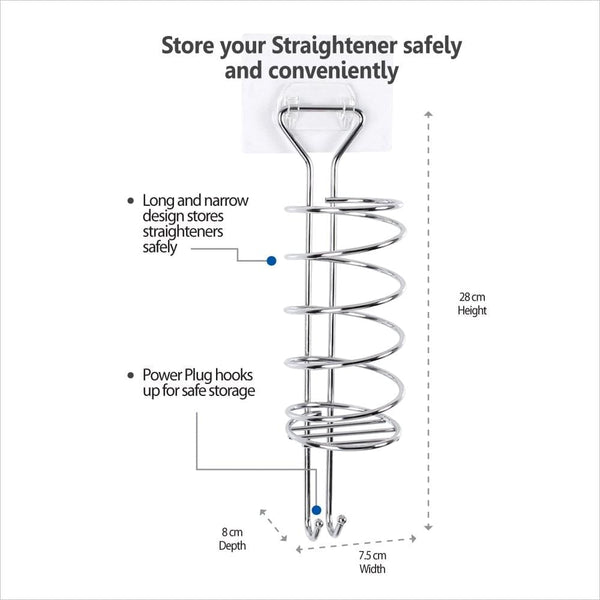 Store your Straightener safely and conveniently

• Long and narrow design stores straighteners safely

• Power Plug hooks up for safe storage

28 cm
Height

8 cm
Depth

7.5 cm
Width