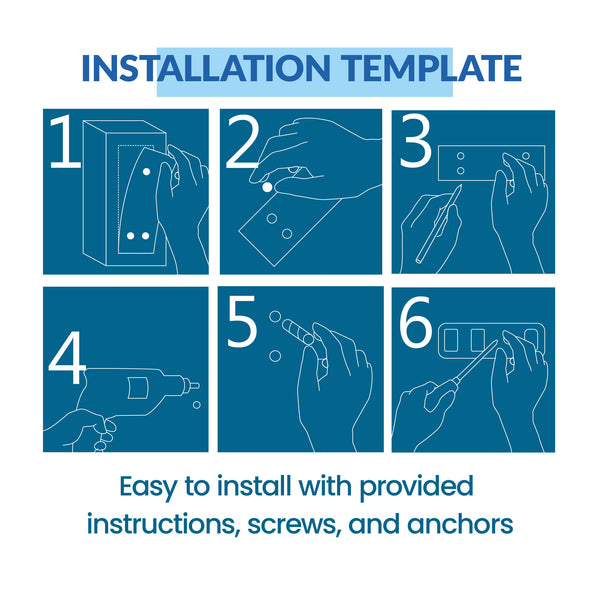 INSTALLATION TEMPLATE

1

2

3

4

5

6

Easy to install with provided instructions, screws, and anchors